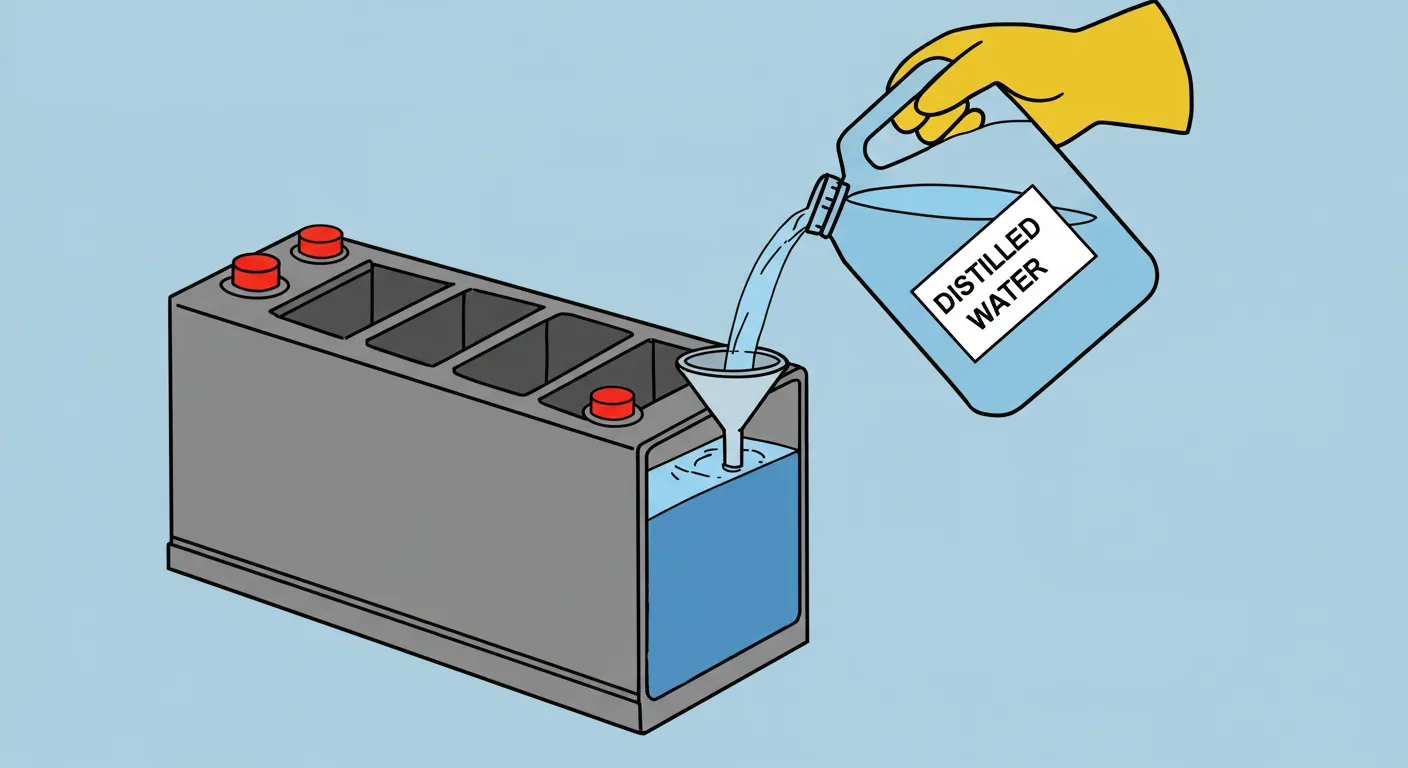 DISTILLED WATER